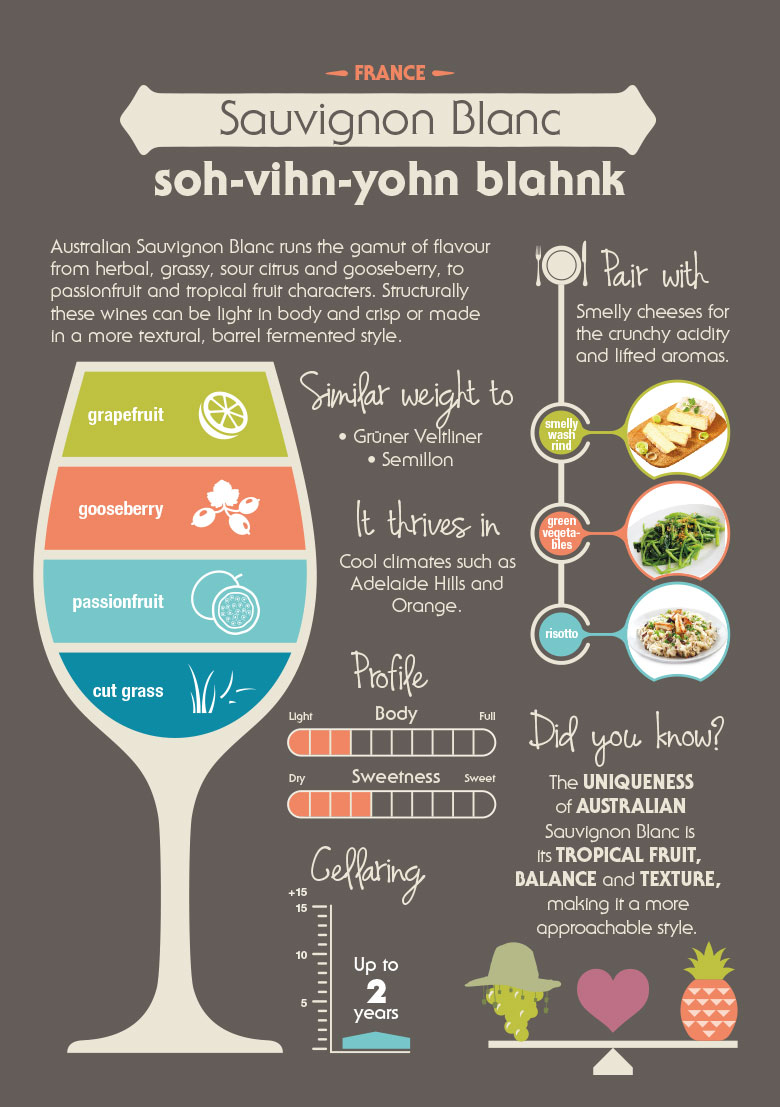 FRANCE

Sauvignon Blanc

soh-vihn-yohn blahnk

Australian Sauvignon Blanc runs the gamut of flavour from herbal, grassy, sour citrus and gooseberry, to passionfruit and tropical fruit characters. Structurally these wines can be light in body and crisp or made in a more textural, barrel fermented style.

grapefruit

gooseberry

passionfruit

cut grass

Similar weight to

• Grüner Veltliner
• Semillon

It thrives in

Cool climates such as Adelaide Hills and Orange.

Profile

Light Body Full

Dry Sweetness Sweet

Cellaring

+15
15
10
5

Up to 2 years

Pair with

Smelly cheeses for the crunchy acidity and lifted aromas.

smelly wash rind

green vegetables

risotto

Did you know?

The UNIQUENESS of AUSTRALIAN Sauvignon Blanc is its TROPICAL FRUIT, BALANCE and TEXTURE, making it a more approachable style.