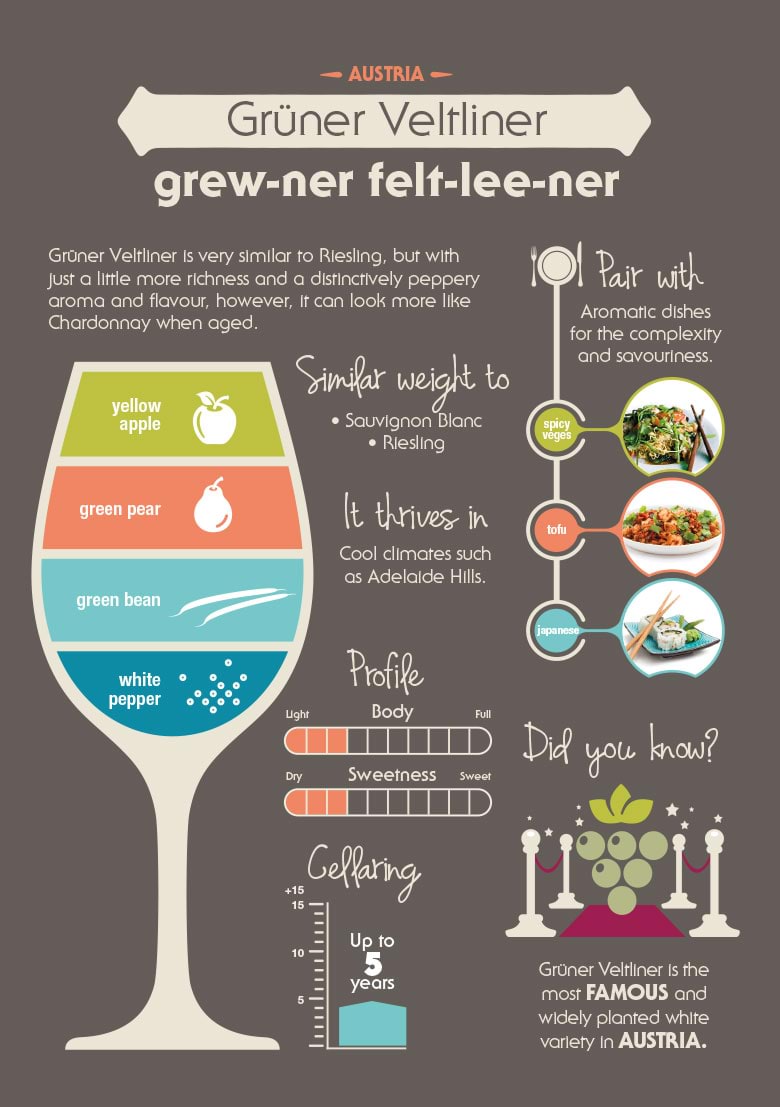 AUSTRIA

Grüner Veltliner

grew-ner felt-lee-ner

Grüner Veltliner is very similar to Riesling, but with just a little more richness and a distinctively peppery aroma and flavour, however, it can look more like Chardonnay when aged.

yellow apple

green pear

green bean

white pepper

Similar weight to
• Sauvignon Blanc
• Riesling

It thrives in
Cool climates such as Adelaide Hills.

Profile

Light Body Full

Dry Sweetness Sweet

Cellaring

+15
15
10
5

Up to 5 years

Pair with
Aromatic dishes for the complexity and savouriness.

spicy veges

tofu

japanese

Did you know?

Grüner Veltliner is the most FAMOUS and widely planted white variety in AUSTRIA.