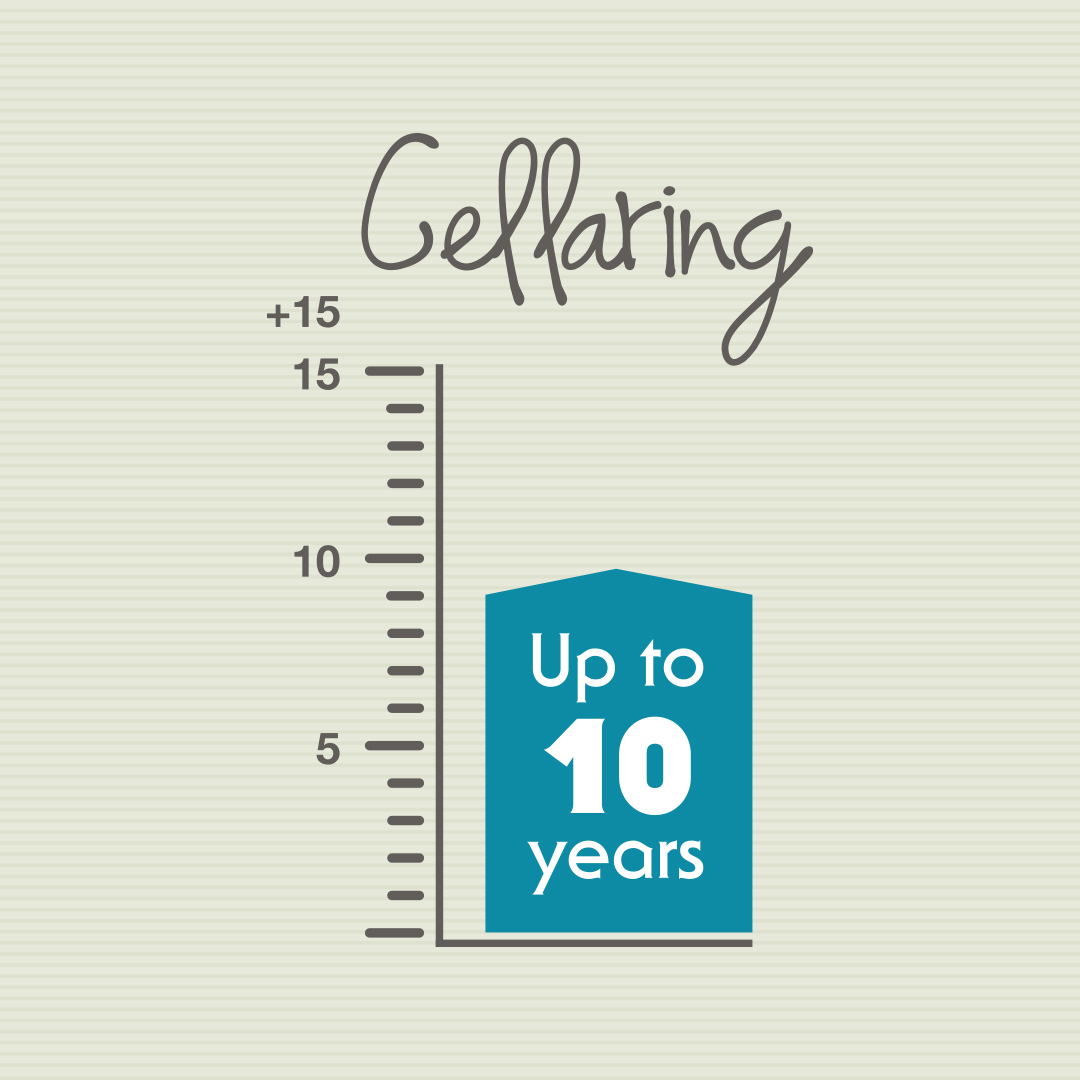 Cellaring

+15
15
10
5

Up to
10
years